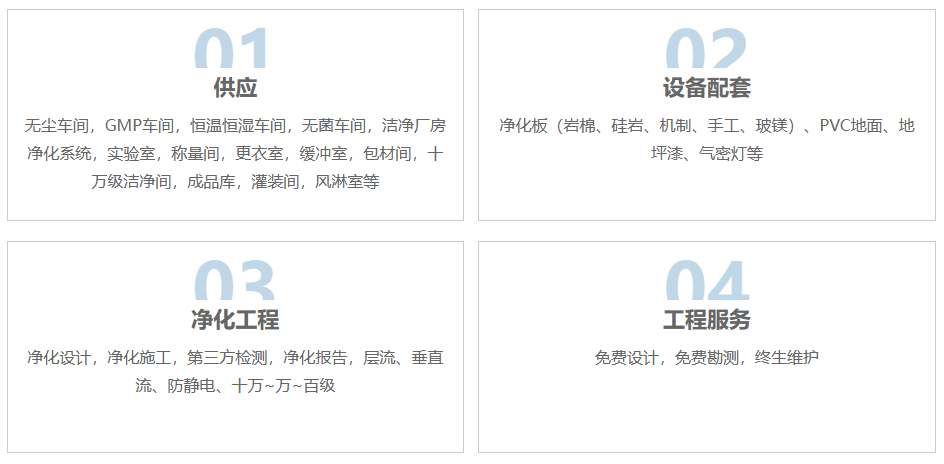 01
供应
无尘车间，GMP车间，恒温恒湿车间，无菌车间，洁净厂房净化系统，实验室，称量间，更衣室，缓冲室，包材间，十万级洁净间，成品库，灌装间，风淋室等

02
设备配套
净化板（岩棉、硅岩、机制、手工、玻镁）、PVC地面、地坪漆、气密灯等

03
净化工程
净化设计，净化施工，第三方检测，净化报告，层流、垂直流、防静电、十万~万~百级

04
工程服务
免费设计，免费勘测，终生维护